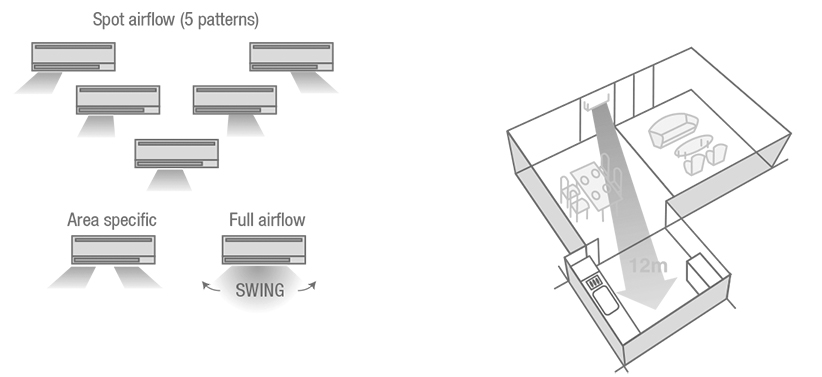 Spot airflow (5 patterns)

Area specific

Full airflow

SWING

12m