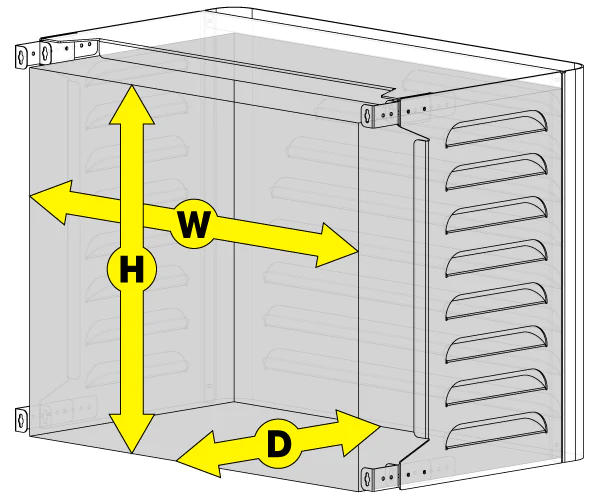 W
H
D