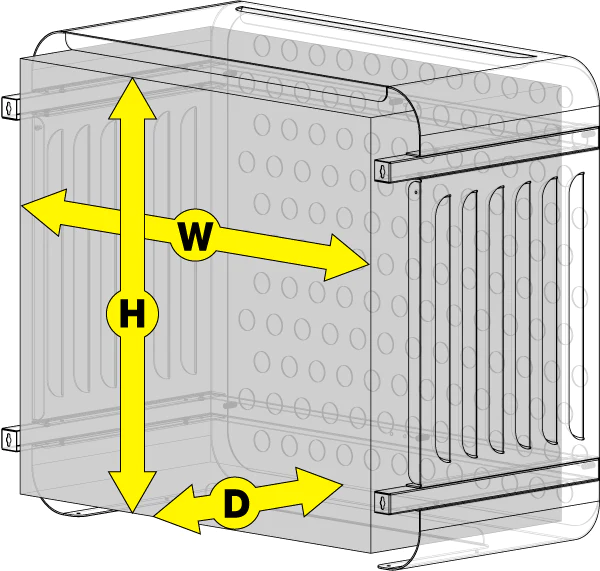 W

H

D